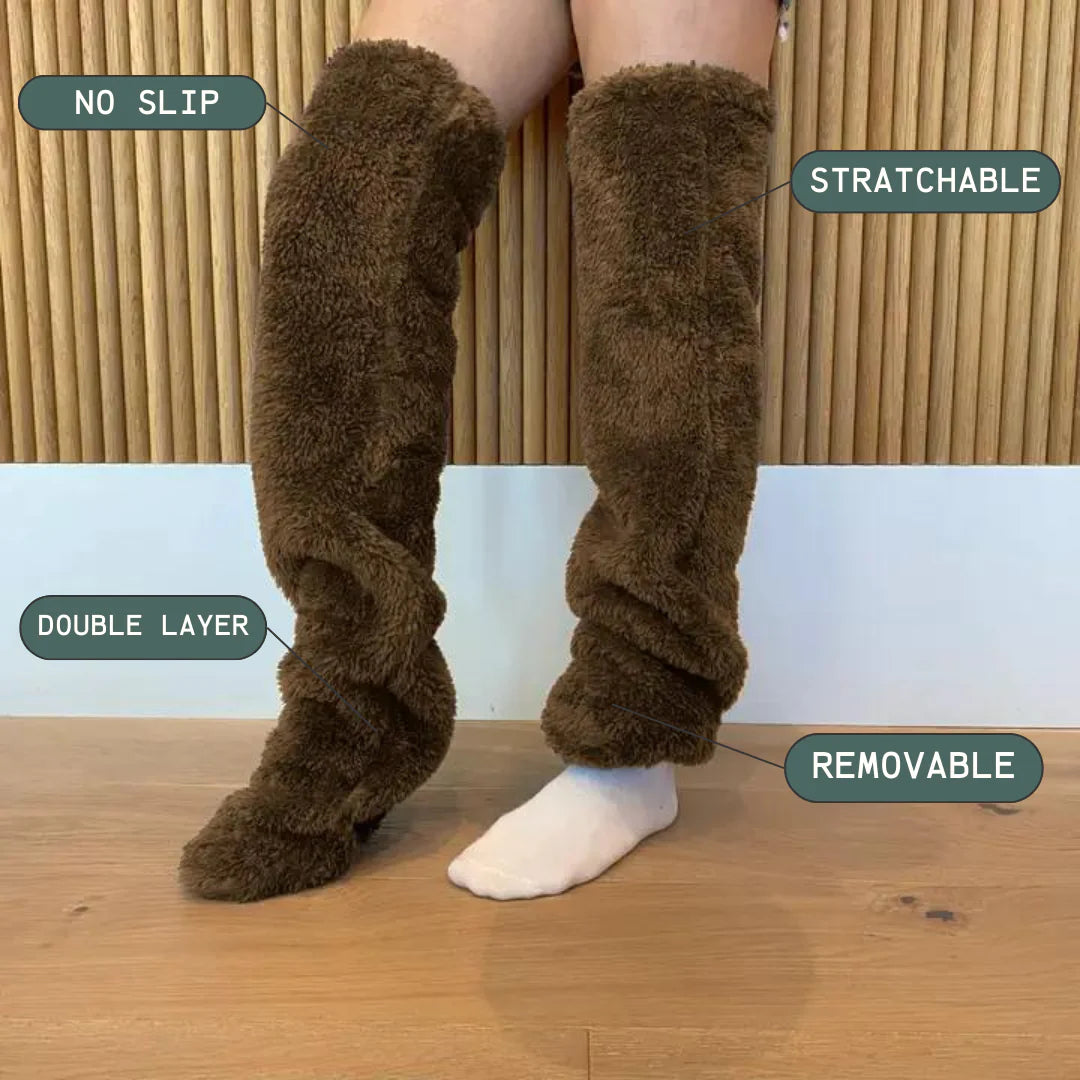 NO SLIP

STRATCHABLE

DOUBLE LAYER

REMOVABLE